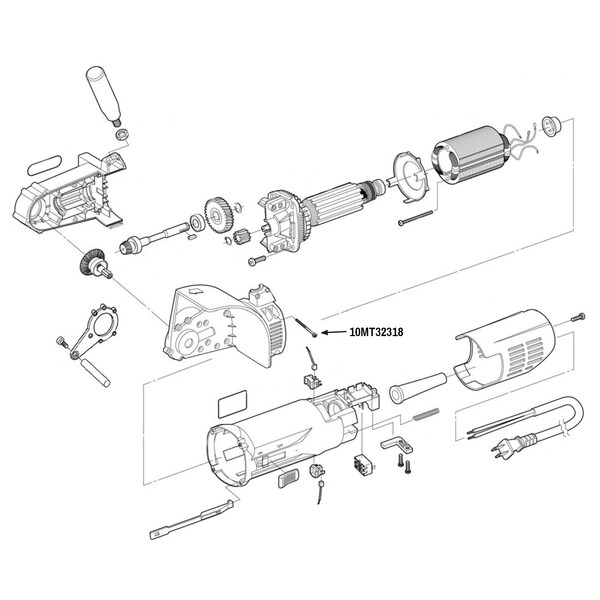 10MT32318